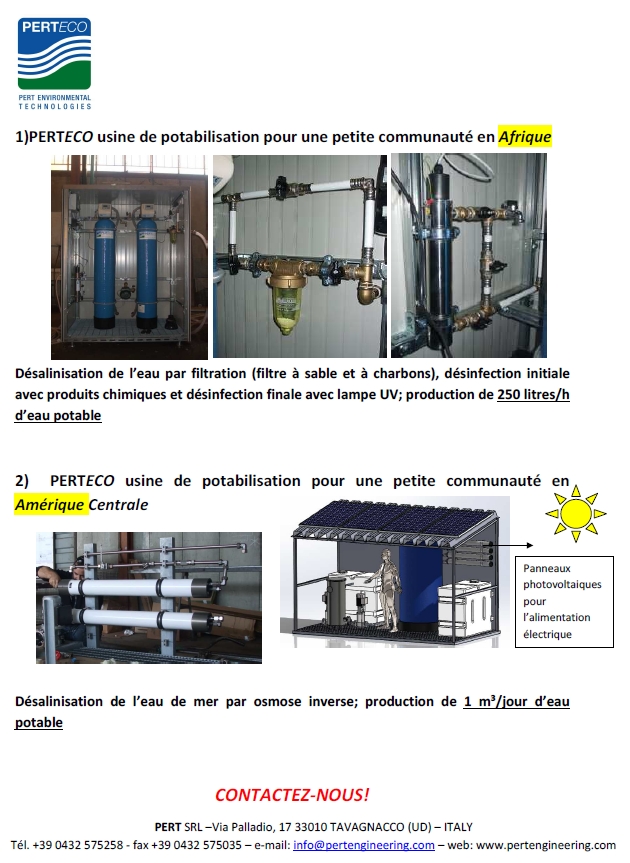 PERTECO
PERT ENVIRONMENTAL TECHNOLOGIES

1)PERTECO usine de potabilisation pour une petite communauté en Afrique

Désalinisation de l'eau par filtration (filtre à sable et à charbons), désinfection initiale avec produits chimiques et désinfection finale avec lampe UV; production de 250 litres/h d'eau potable

2) PERTECO usine de potabilisation pour une petite communauté en Amérique Centrale

Panneaux photovoltaiques pour l'alimentation électrique

Désalinisation de l'eau de mer par osmose inverse; production de 1 m³/jour d'eau potable

CONTACTEZ-NOUS!

PERT SRL –Via Palladio, 17 33010 TAVAGNACCO (UD) – ITALY
Tél. +39 0432 575258 - fax +39 0432 575035 – e-mail: info@pertengineering.com – web: www.pertengineering.com